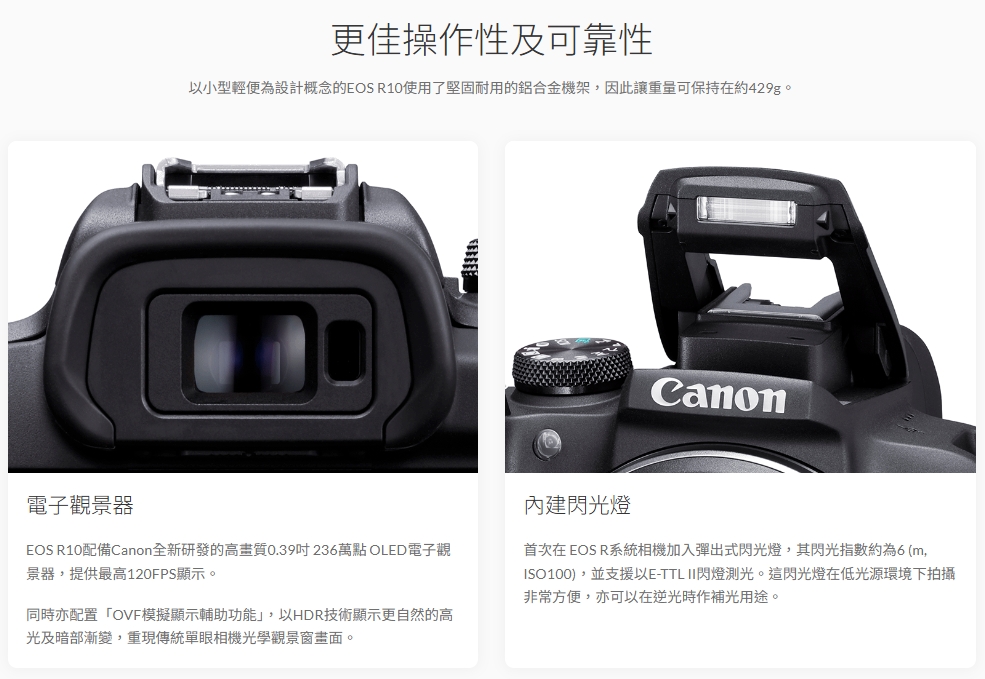 更佳操作性及可靠性

以小型輕便為設計概念的EOS R10使用了堅固耐用的鋁合金機架，因此讓重量可保持在約429g。

Canon

電子觀景器

EOS R10配備Canon全新研發的高畫質0.39吋 236萬點 OLED電子觀景器，提供最高120FPS顯示。

同時亦配置「OVF模擬顯示輔助功能」，以HDR技術顯示更自然的高光及暗部漸變，重現傳統單眼相機光學觀景窗畫面。

內建閃光燈

首次在 EOS R系統相機加入彈出式閃光燈，其閃光指數約為6 (m, ISO100)，並支援以E-TTL II閃燈測光。這閃光燈在低光源環境下拍攝非常方便，亦可以在逆光時作補光用途。